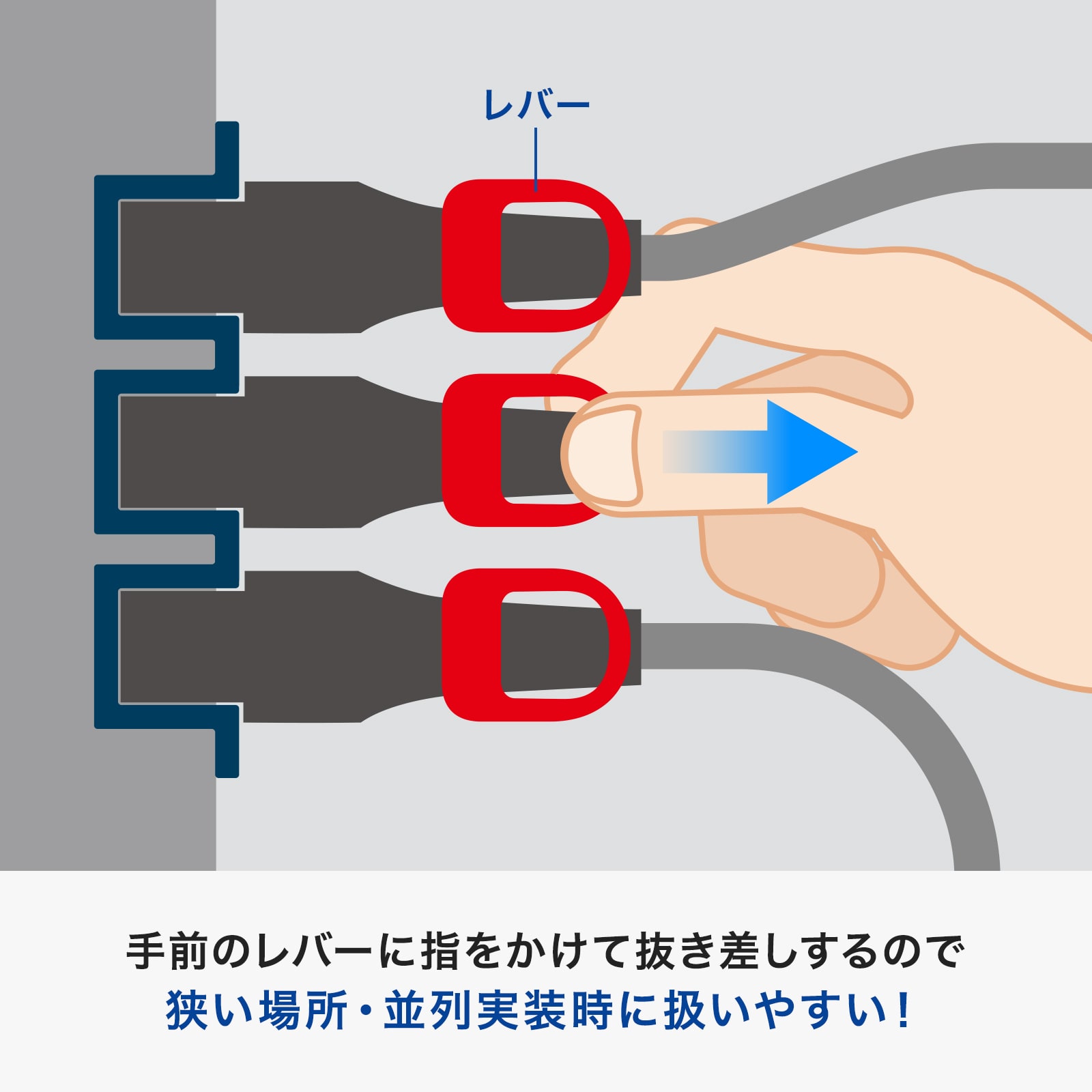 レバー

手前のレバーに指をかけて抜き差しするので
狭い場所・並列実装時に扱いやすい！