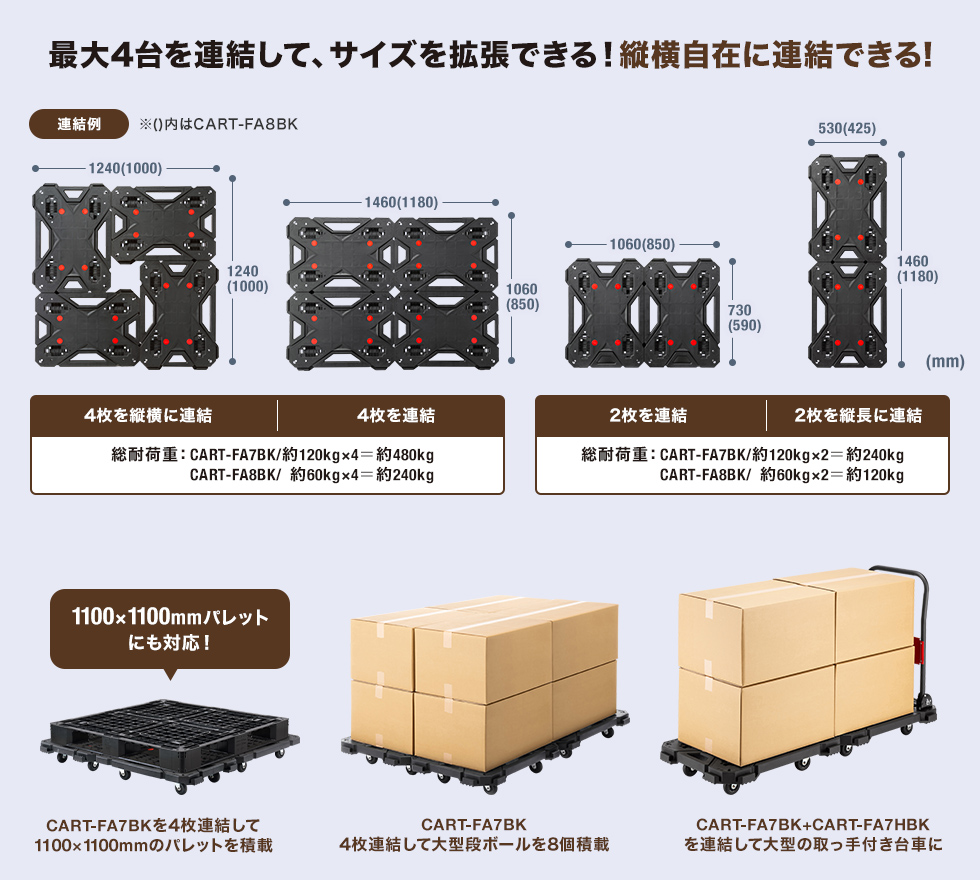 最大4台を連結して、サイズを拡張できる！縦横自在に連結できる！

連結例 ※()内はCART-FA8BK

1240(1000)

1240 (1000)

1460(1180)

1060 (850)

1060(850)

730 (590)

530(425)

1460 (1180)

(mm)

| 4枚を縦横に連結 | 4枚を連結 |
|---|---|

総耐荷重：CART-FA7BK/約120kg×4＝約480kg
CART-FA8BK/ 約60kg×4＝約240kg

| 2枚を連結 | 2枚を縦長に連結 |
|---|---|

総耐荷重：CART-FA7BK/約120kg×2＝約240kg
CART-FA8BK/ 約60kg×2＝約120kg

1100×1100mmパレットにも対応！

CART-FA7BKを4枚連結して
1100×1100mmのパレットを積載

CART-FA7BK
4枚連結して大型段ボールを8個積載

CART-FA7BK+CART-FA7HBK
を連結して大型の取っ手付き台車に