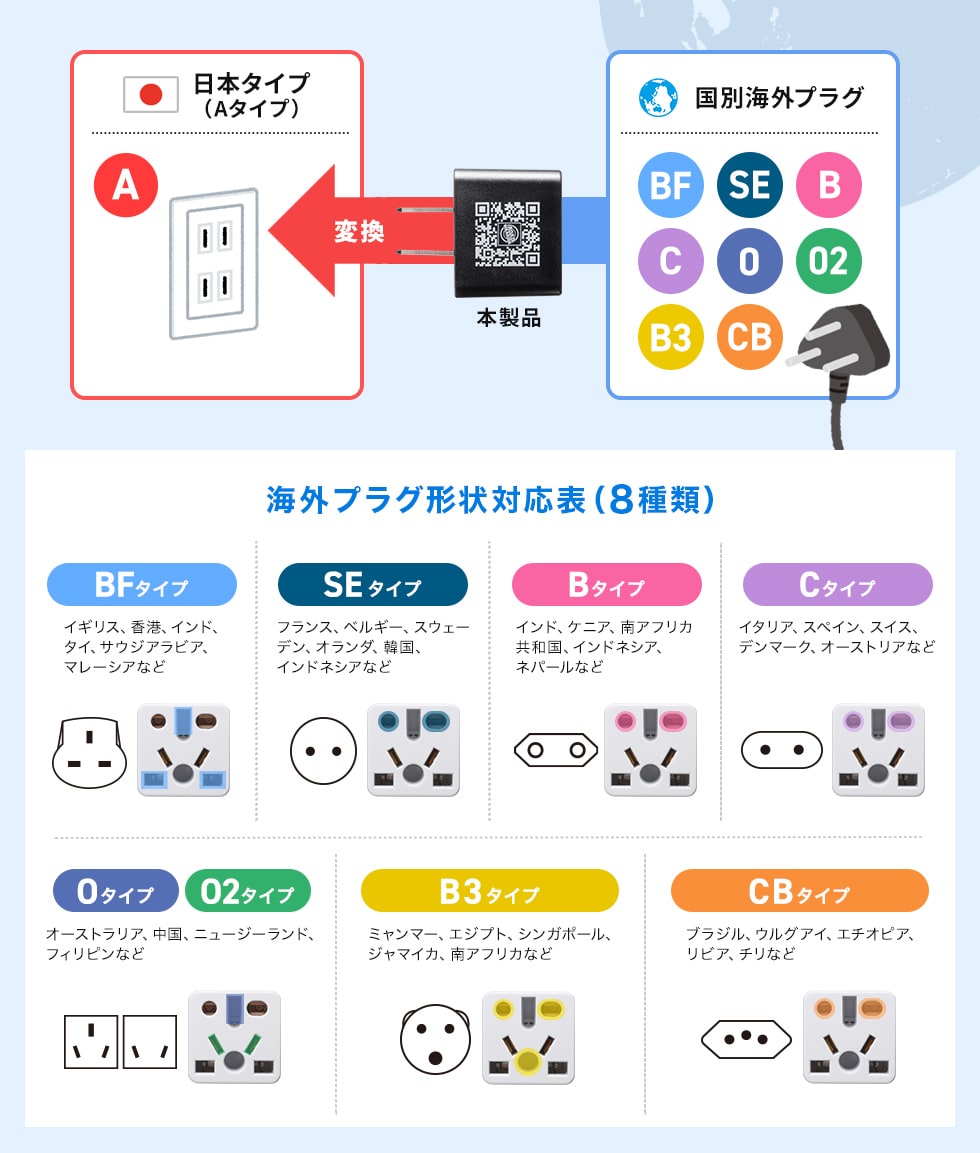 日本タイプ
（Aタイプ）

A

変換

本製品

国別海外プラグ

BF SE B
C O O2
B3 CB

海外プラグ形状対応表（8種類）

BFタイプ
イギリス、香港、インド、タイ、サウジアラビア、マレーシアなど

SEタイプ
フランス、ベルギー、スウェーデン、オランダ、韓国、インドネシアなど

Bタイプ
インド、ケニア、南アフリカ共和国、インドネシア、ネパールなど

Cタイプ
イタリア、スペイン、スイス、デンマーク、オーストリアなど

Oタイプ O2タイプ
オーストラリア、中国、ニュージーランド、フィリピンなど

B3タイプ
ミャンマー、エジプト、シンガポール、ジャマイカ、南アフリカなど

CBタイプ
ブラジル、ウルグアイ、エチオピア、リビア、チリなど